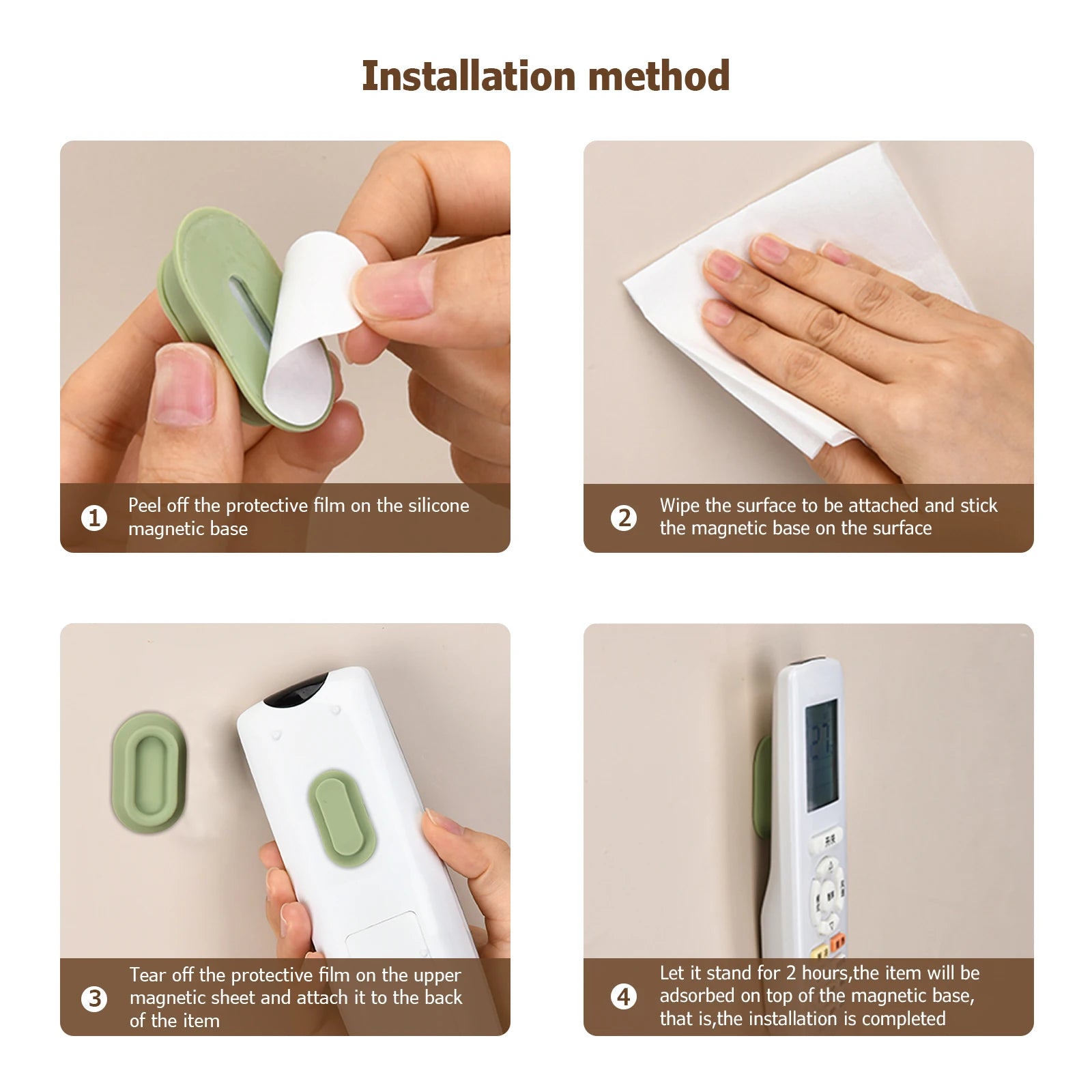 Installation method

1 Peel off the protective film on the silicone magnetic base

2 Wipe the surface to be attached and stick the magnetic base on the surface

3 Tear off the protective film on the upper magnetic sheet and attach it to the back of the item

4 Let it stand for 2 hours,the item will be adsorbed on top of the magnetic base, that is,the installation is completed