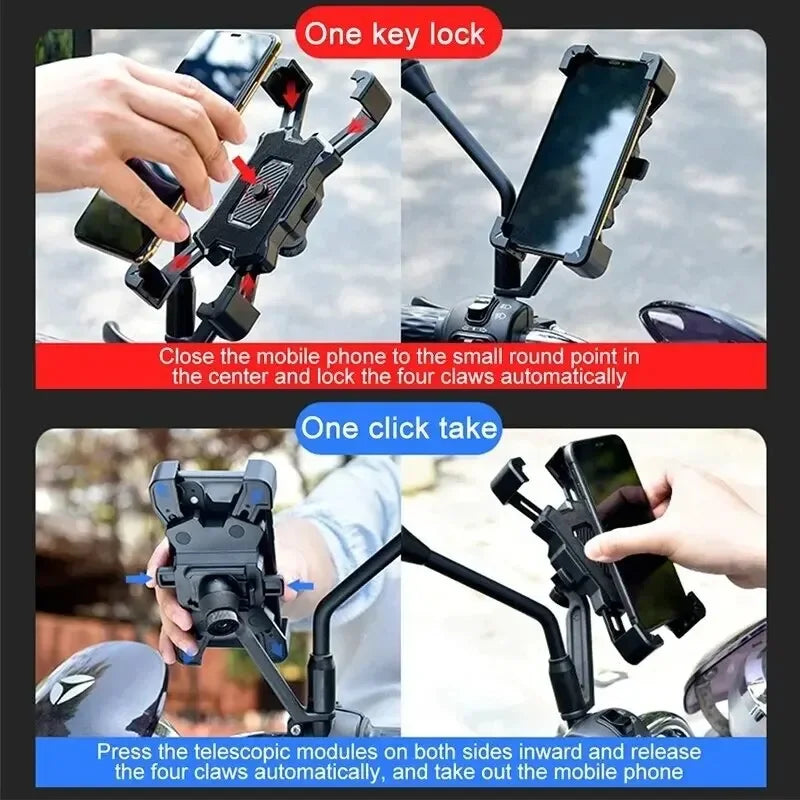 One key lock

Close the mobile phone to the small round point in the center and lock the four claws automatically

One click take

Press the telescopic modules on both sides inward and release the four claws automatically, and take out the mobile phone