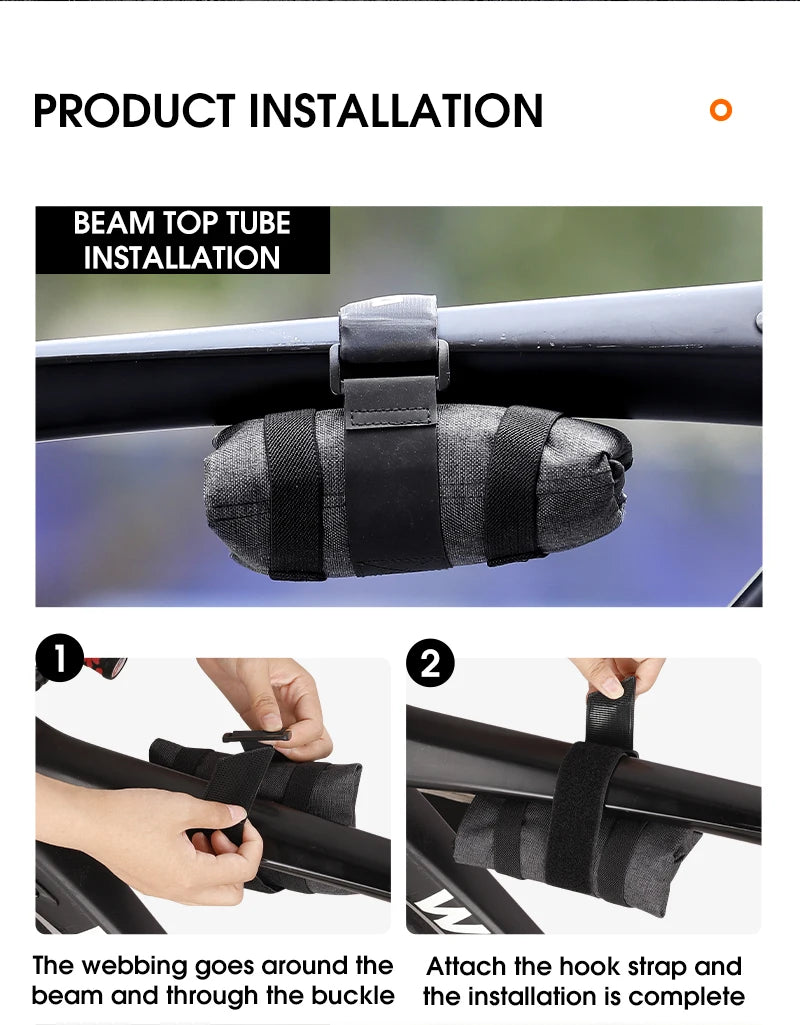 PRODUCT INSTALLATION

BEAM TOP TUBE INSTALLATION

1

2

The webbing goes around the beam and through the buckle

Attach the hook strap and the installation is complete